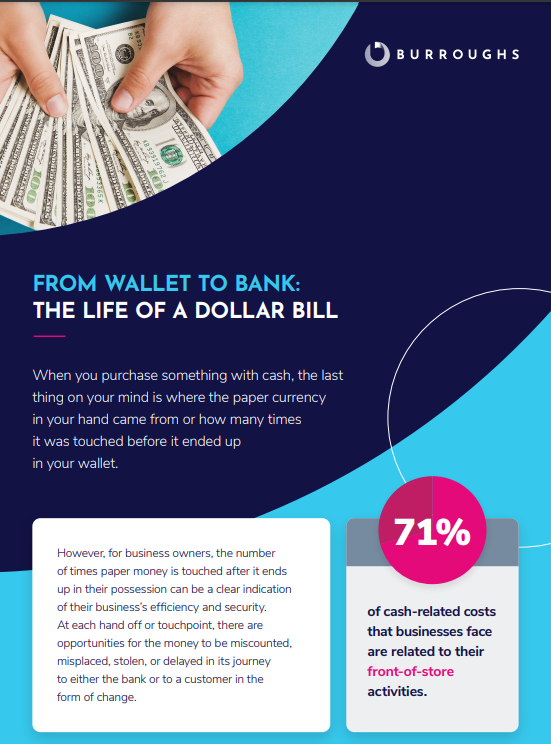 BURROUGHS

FROM WALLET TO BANK:
THE LIFE OF A DOLLAR BILL

When you purchase something with cash, the last thing on your mind is where the paper currency in your hand came from or how many times it was touched before it ended up in your wallet.

However, for business owners, the number of times paper money is touched after it ends up in their possession can be a clear indication of their business's efficiency and security. At each hand off or touchpoint, there are opportunities for the money to be miscounted, misplaced, stolen, or delayed in its journey to either the bank or to a customer in the form of change.

71%

of cash-related costs that businesses face are related to their front-of-store activities.